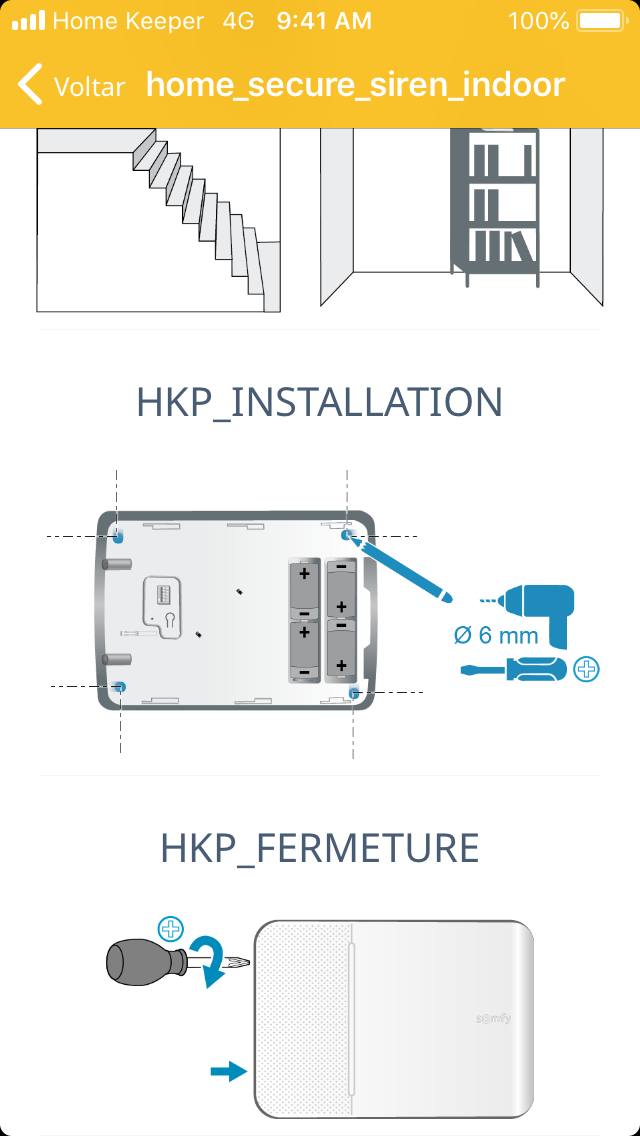 Home Keeper 4G 9:41 AM 100%

Voltar home_secure_siren_indoor

HKP_INSTALLATION

+
−
−
+
+
−
−
+

Ø 6 mm

HKP_FERMETURE

somfy